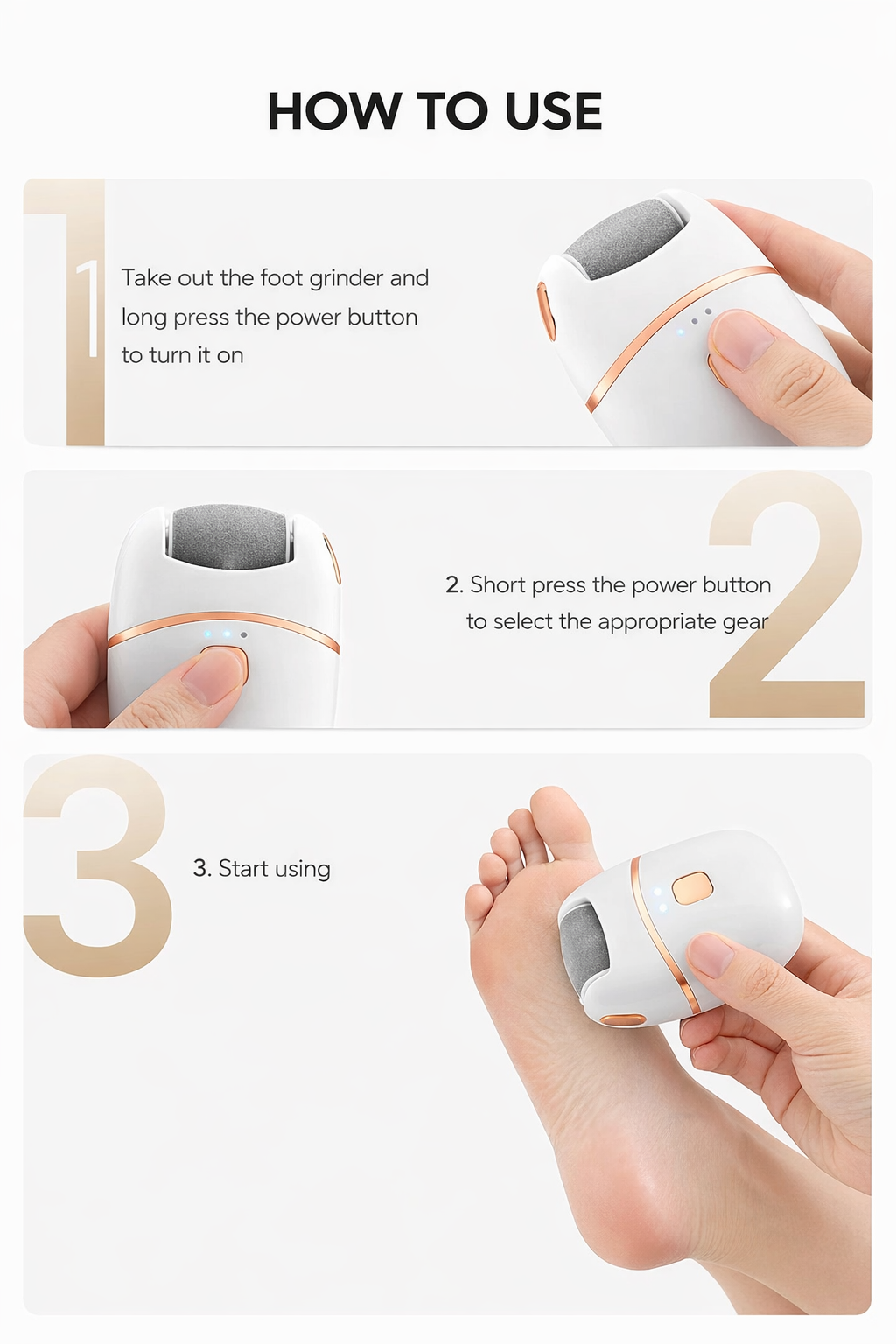 HOW TO USE

1

Take out the foot grinder and long press the power button to turn it on

2

2. Short press the power button to select the appropriate gear

3

3. Start using